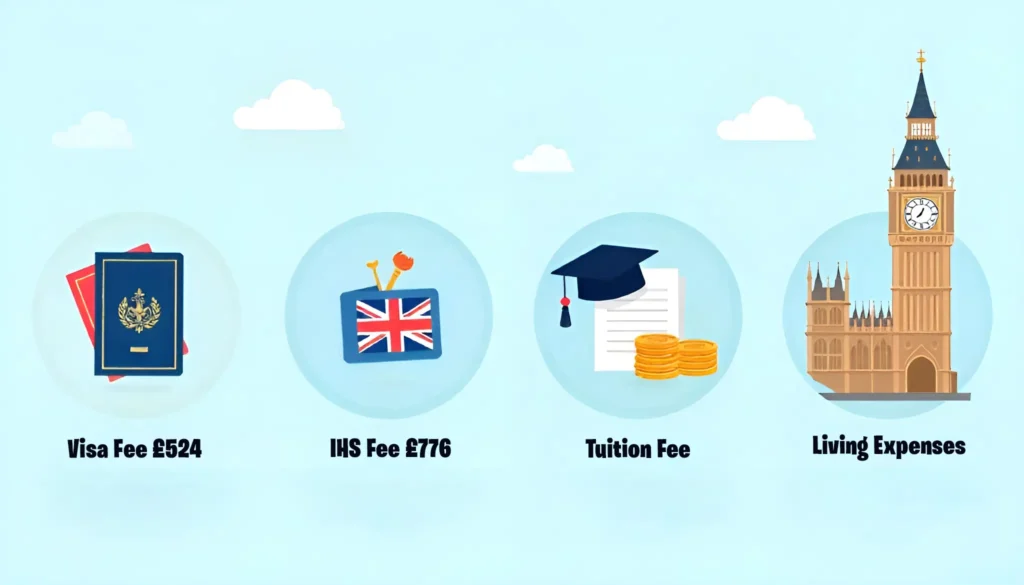 Visa Fee £524

IHS Fee £776

Tuition Fee

Living Expenses